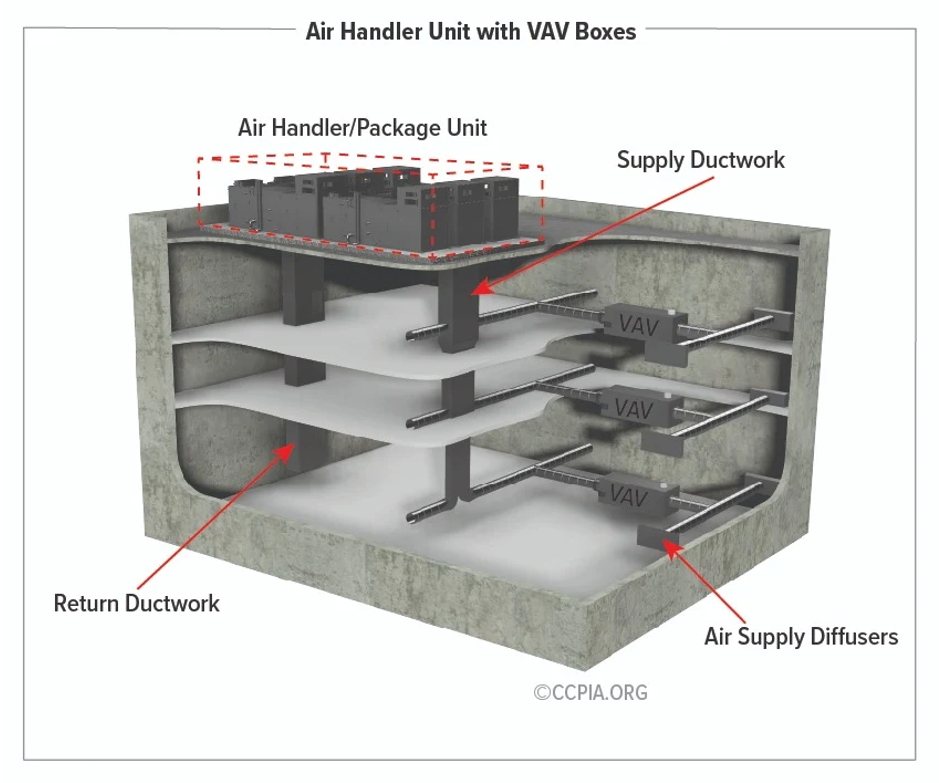 Air Handler Unit with VAV Boxes

Air Handler/Package Unit

Supply Ductwork

VAV

VAV

VAV

Return Ductwork

Air Supply Diffusers

©CCPIA.ORG